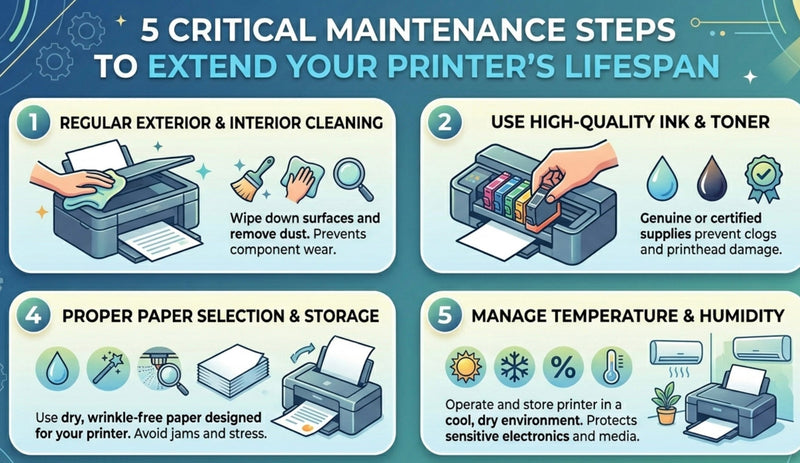 5 CRITICAL MAINTENANCE STEPS TO EXTEND YOUR PRINTER'S LIFESPAN

1 REGULAR EXTERIOR & INTERIOR CLEANING

Wipe down surfaces and remove dust. Prevents component wear.

2 USE HIGH-QUALITY INK & TONER

Genuine or certified supplies prevent clogs and printhead damage.

4 PROPER PAPER SELECTION & STORAGE

Use dry, wrinkle-free paper designed for your printer. Avoid jams and stress.

5 MANAGE TEMPERATURE & HUMIDITY

%

Operate and store printer in a cool, dry environment. Protects sensitive electronics and media.